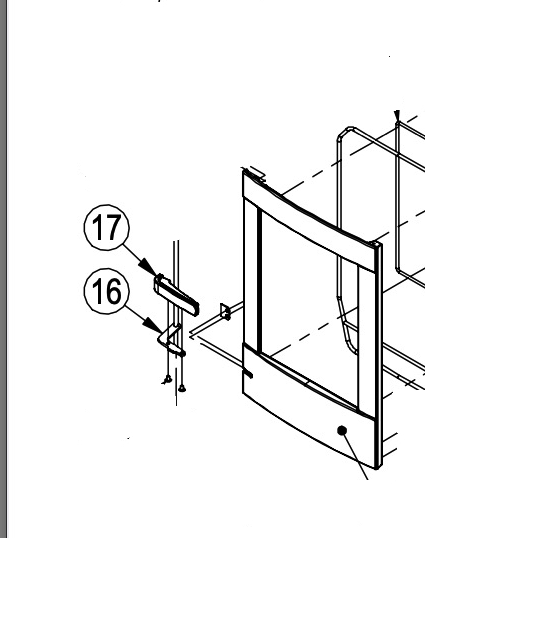 17

16