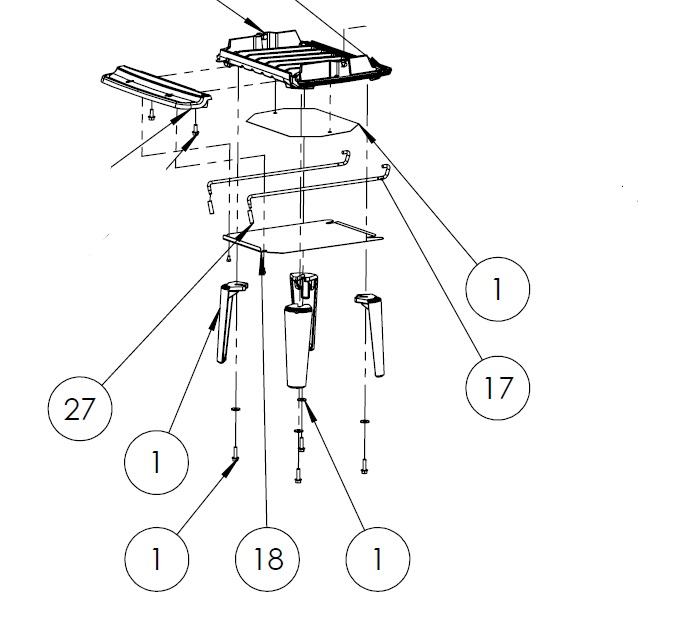 1

17

27

1

1

18

1