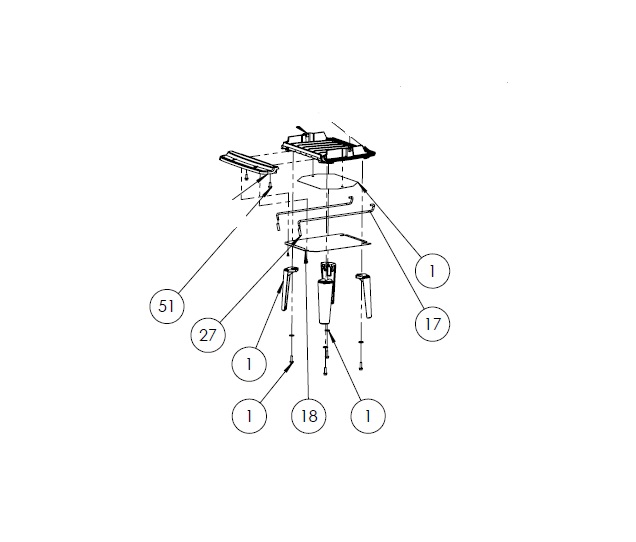 1
51
17
27
1
1
18
1