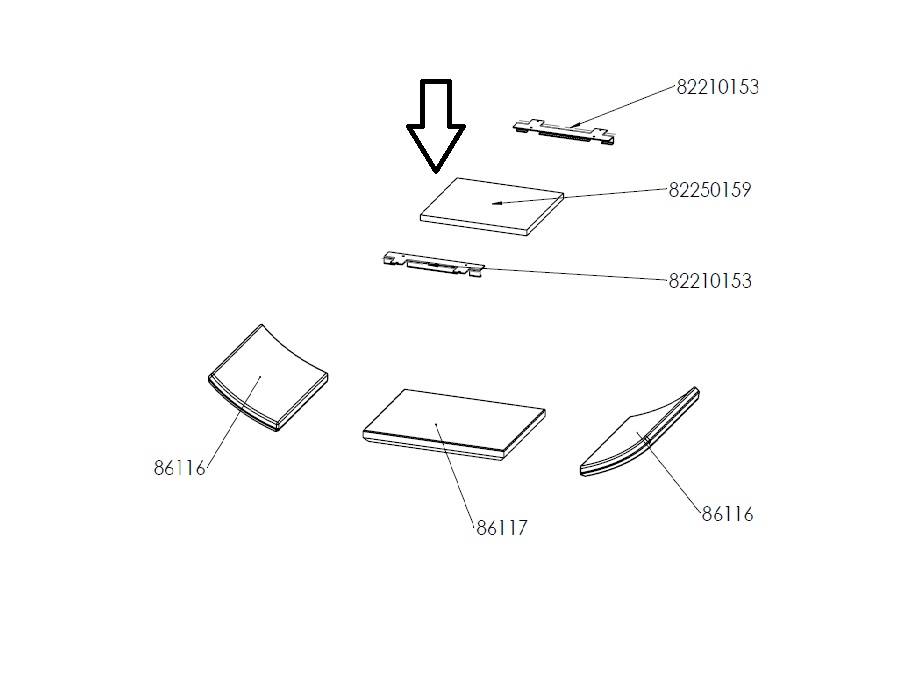 82210153

82250159

82210153

86116

86117

86116