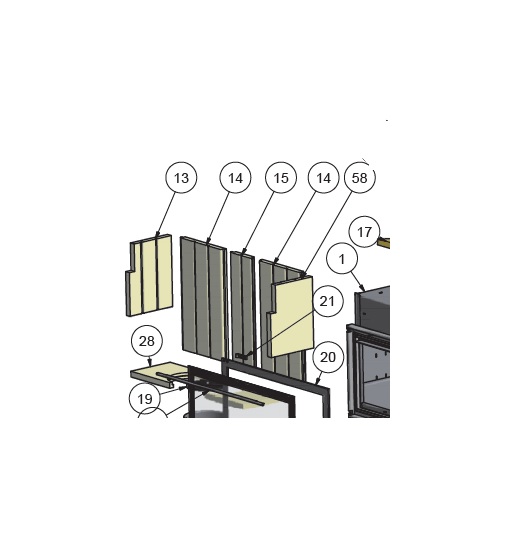 13
14
15
14
58
17
1
21
28
20
19