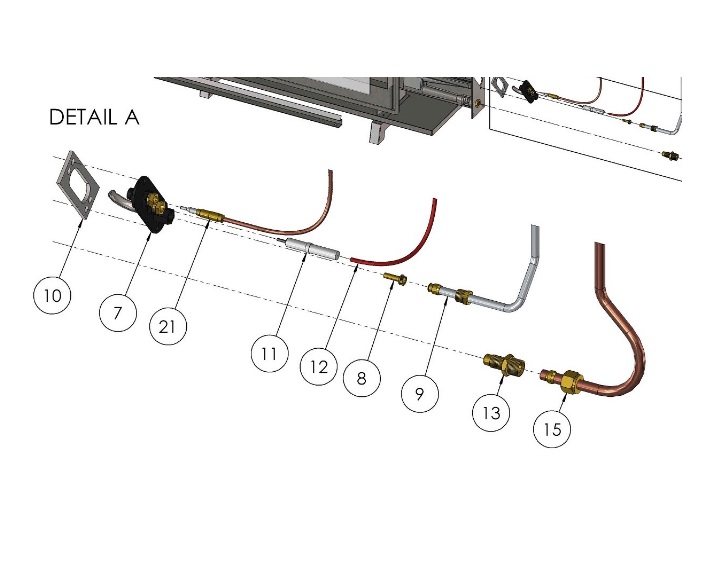 DETAIL A

10

7

21

11

12

8

9

13

15