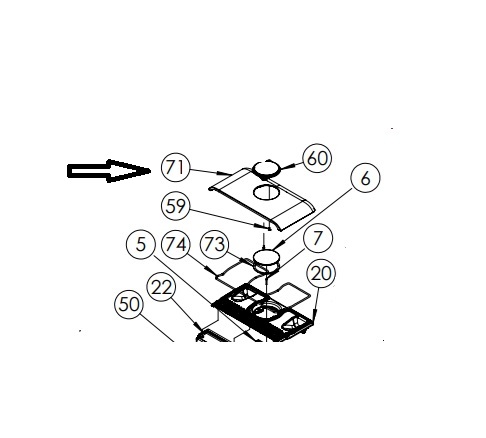 71
60
6
59
5
74
73
7
20
22
50