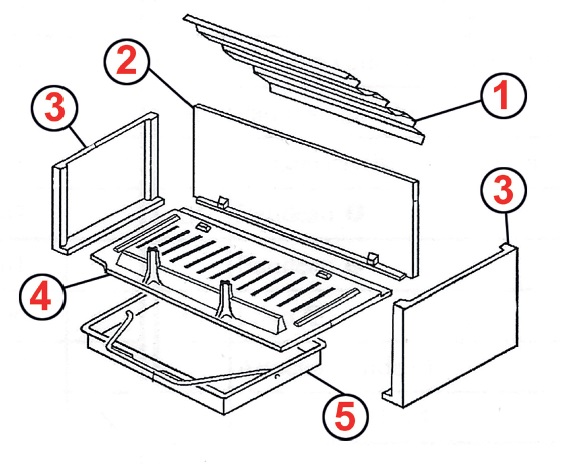 2
1
3
3
4
5