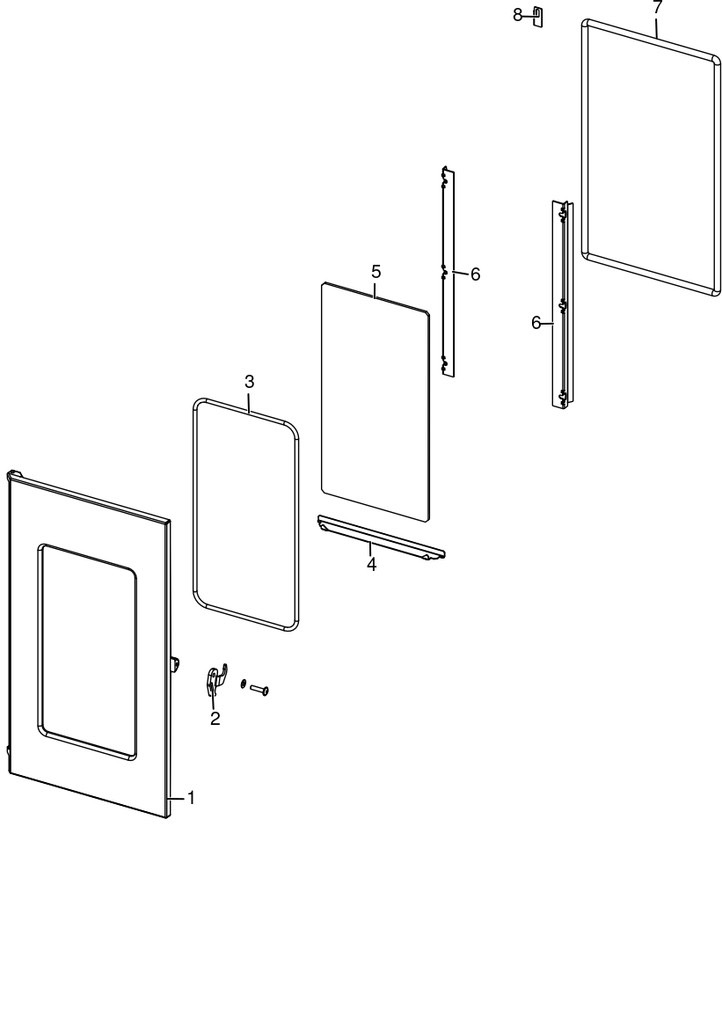 8
7
6
5
6
3
4
2
1