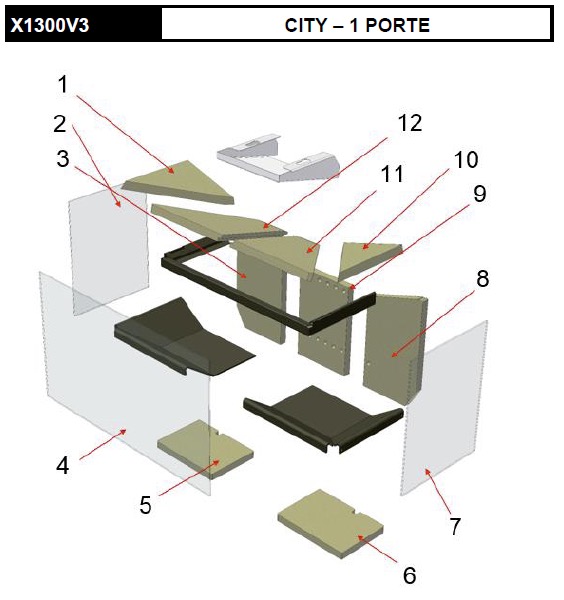 X1300V3

CITY – 1 PORTE

1
2
3
12
11
10
9
8
4
5
7
6