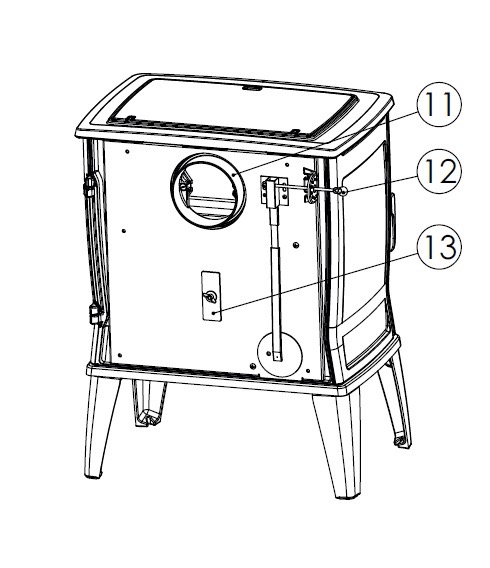 11
12
13