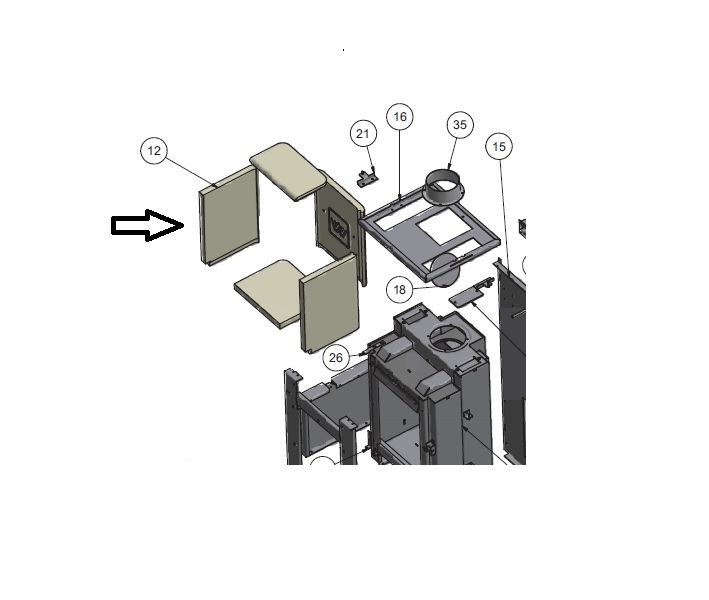 12
21
16
35
15
18
26