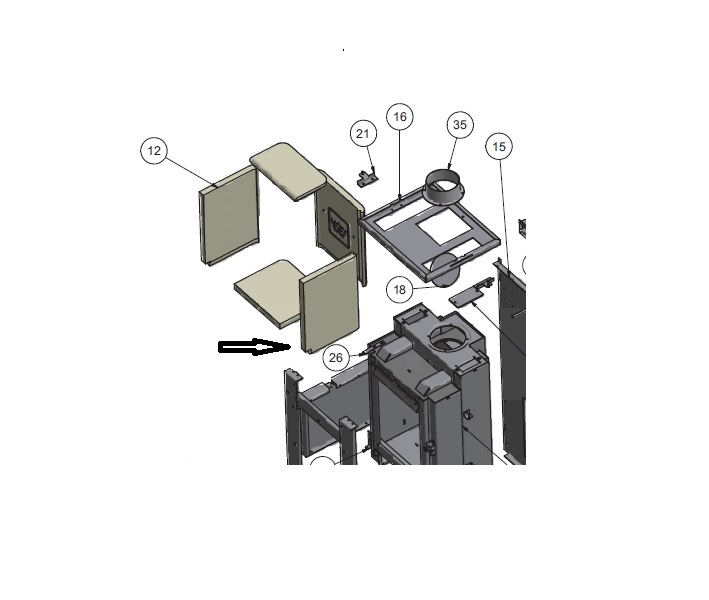 12
21
16
35
15
18
26