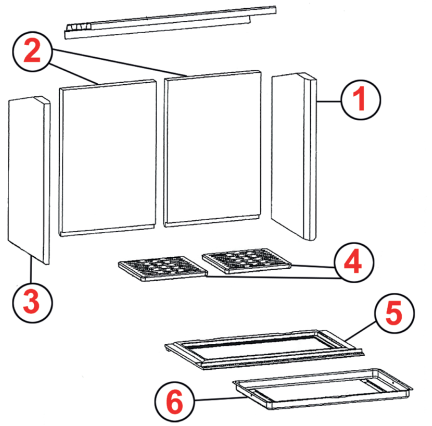 2
1
3
4
5
6