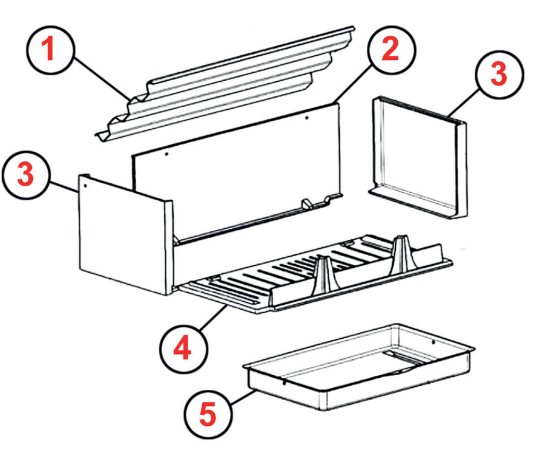 1
2
3
3
4
5