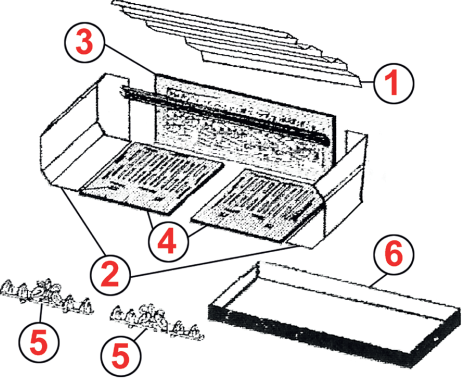 3
1
4
2
6
5
5