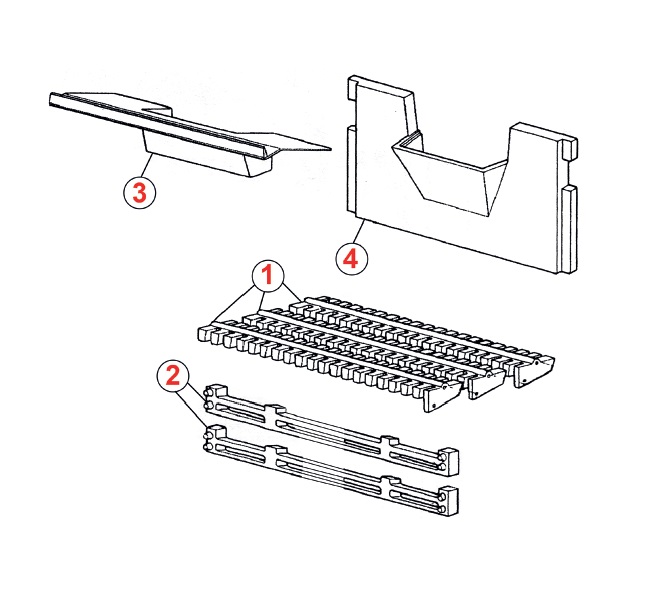 3
4
1
2