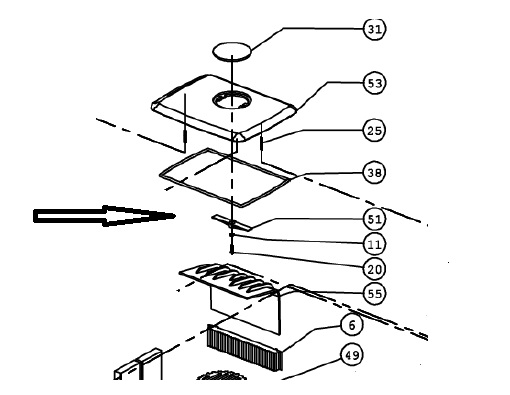 31
53
25
38
51
11
20
55
6
49