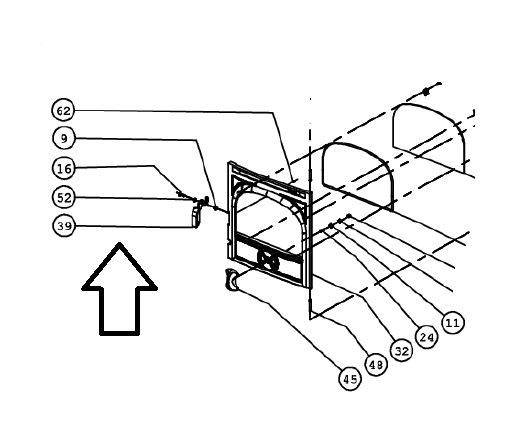 62
9
16
52
39
11
24
32
48
45