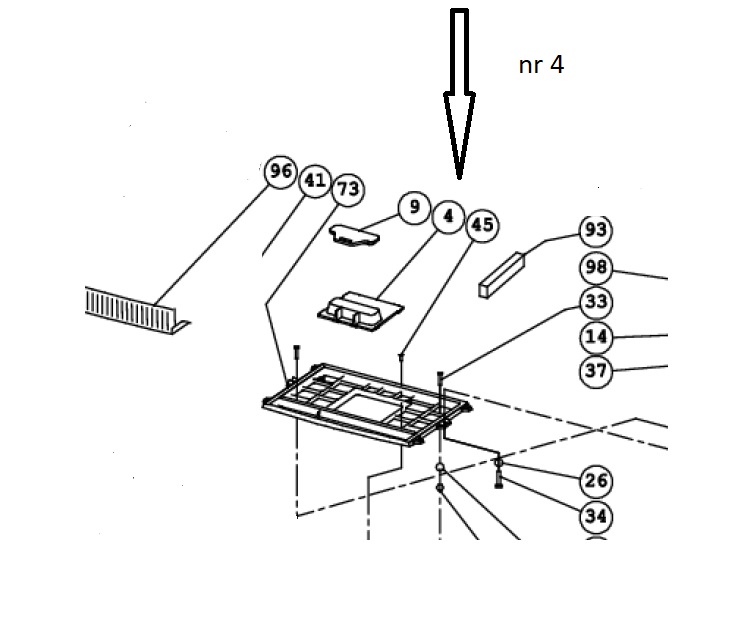 nr 4

96
41
73
9
4
45
93
98
33
14
37
26
34