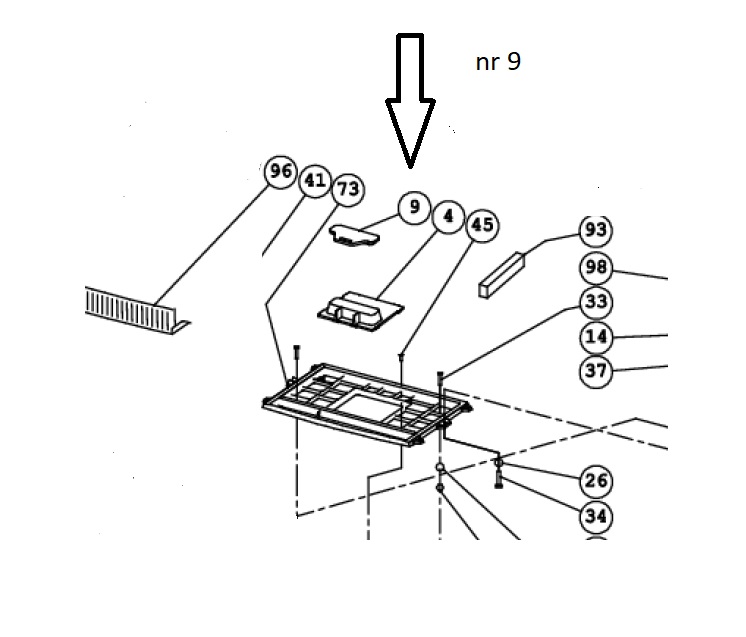 nr 9

96
41
73
9
4
45
93
98
33
14
37
26
34