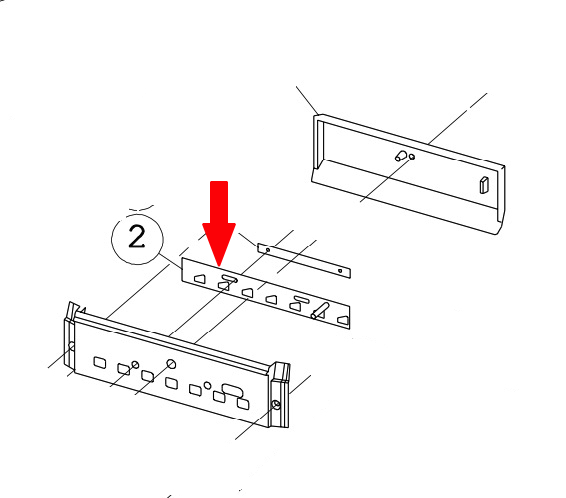 2