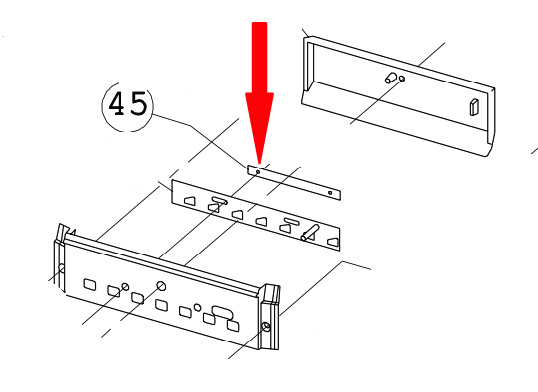 45