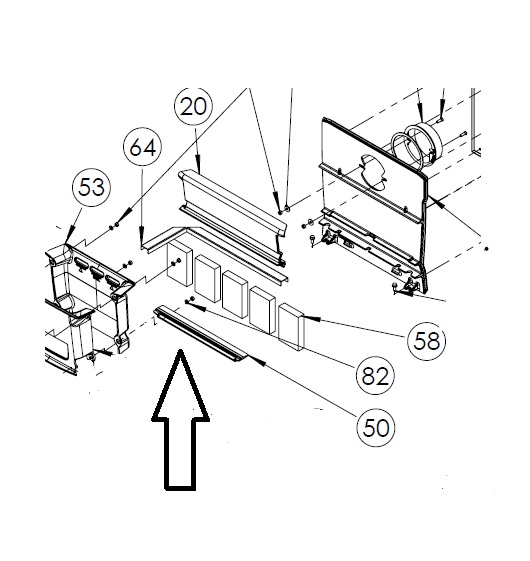 20
64
53
58
82
50