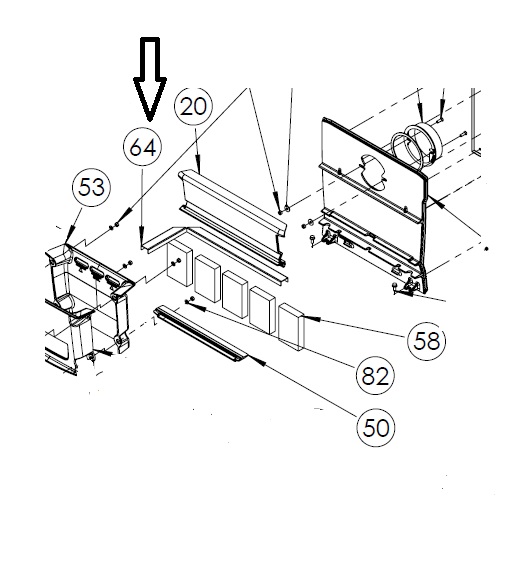 20
64
53
58
82
50