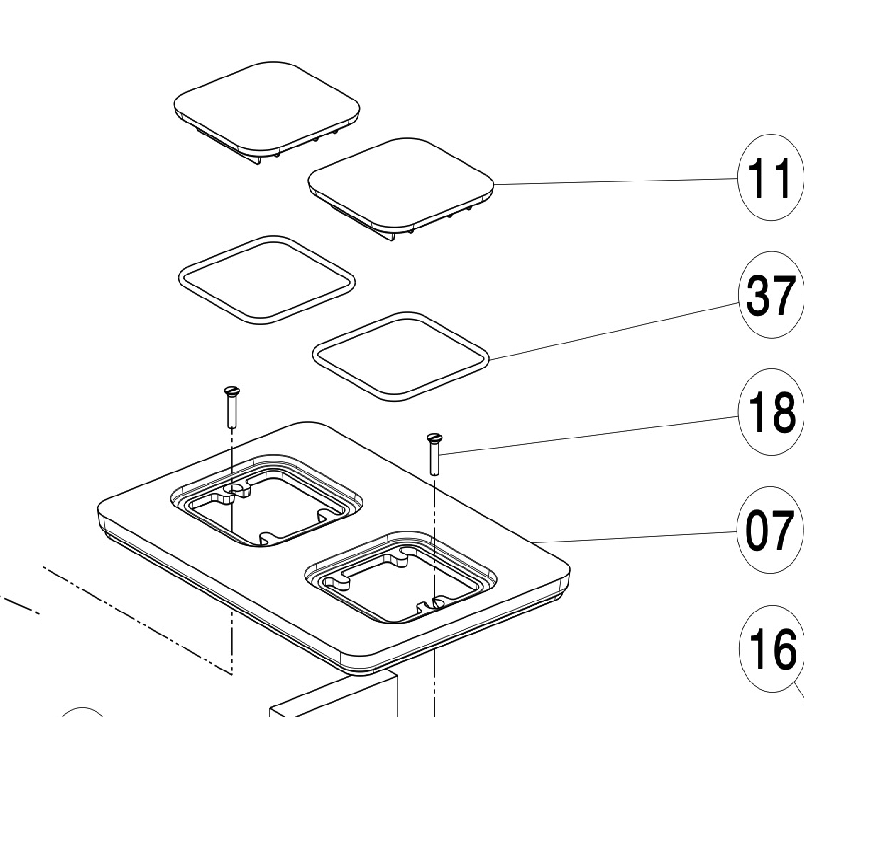 11
37
18
07
16