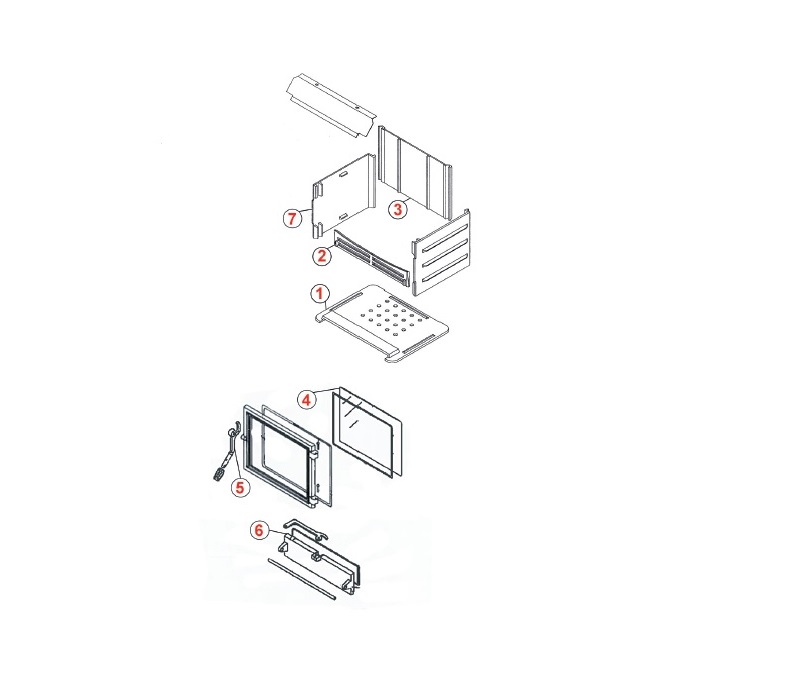 7
3
2
1
4
5
6