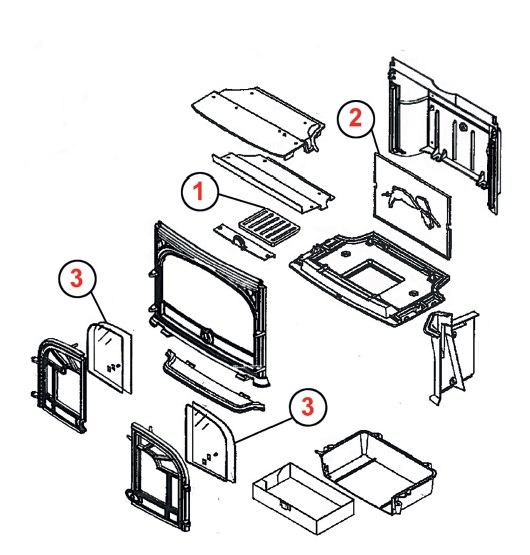 2
1
3
3