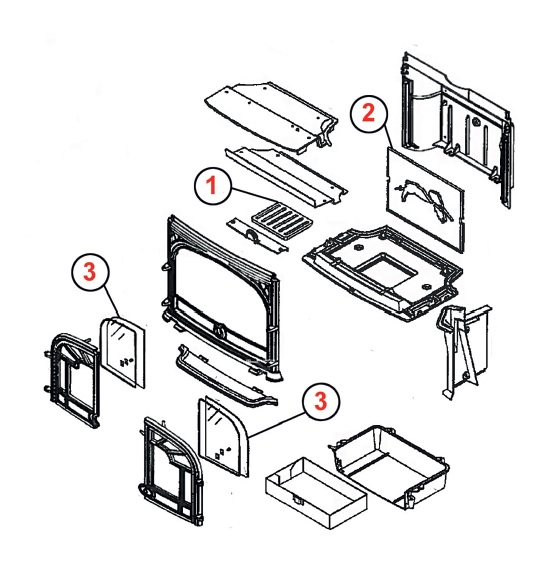 2

1

3

3