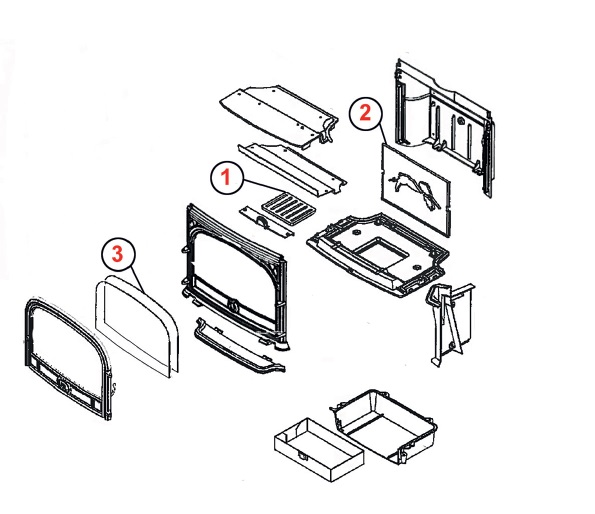 2
1
3