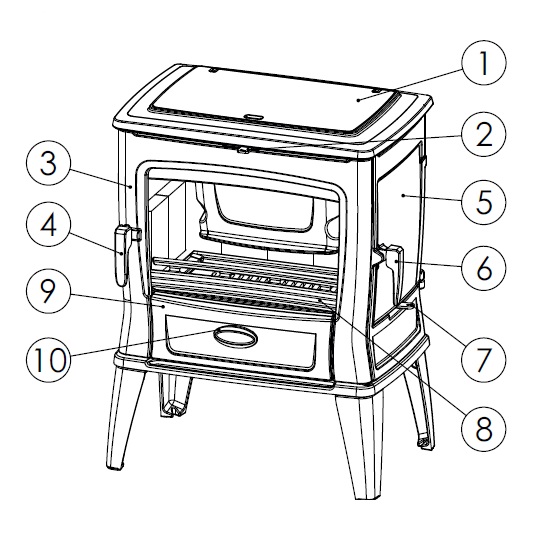 1
2
3
5
4
6
9
10
7
8