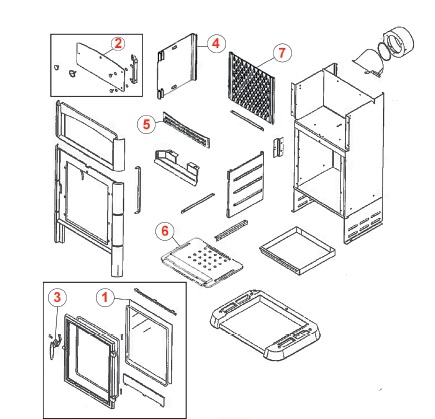 2
4
7
5
6
3
1