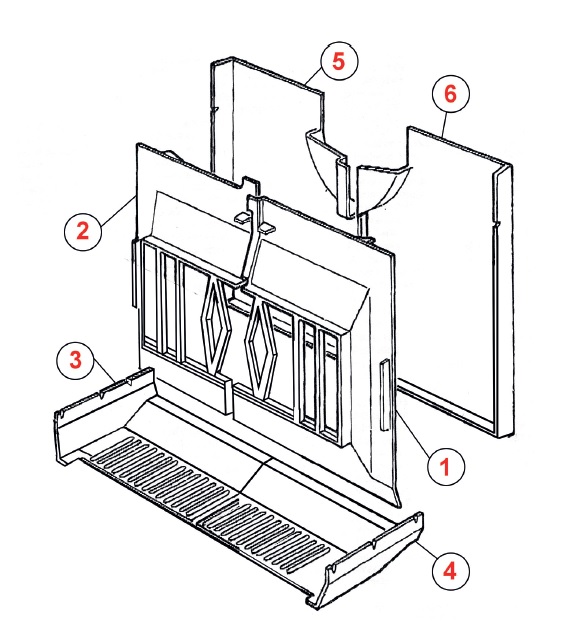 5
6
2
3
1
4