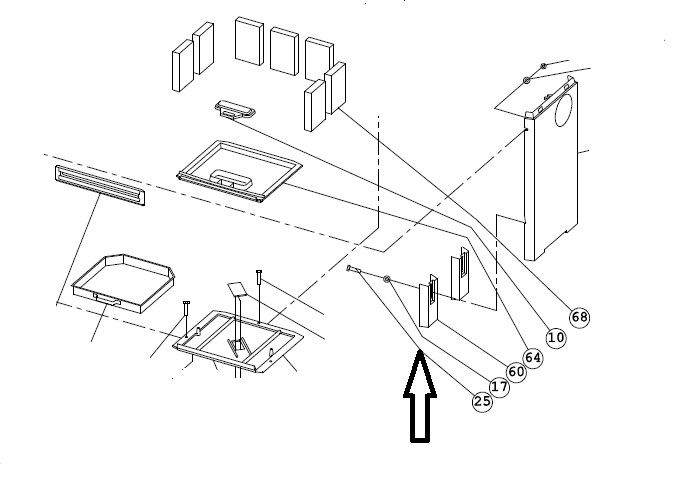 68
10
64
60
17
25