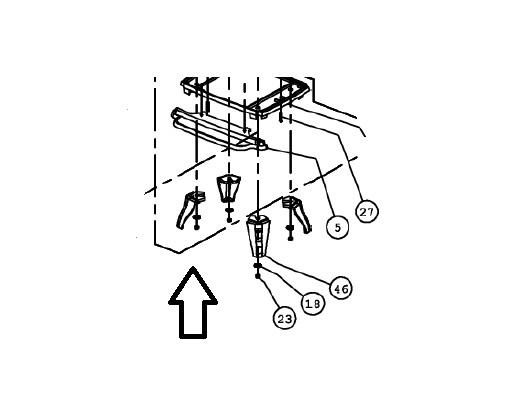 27
5
46
18
23