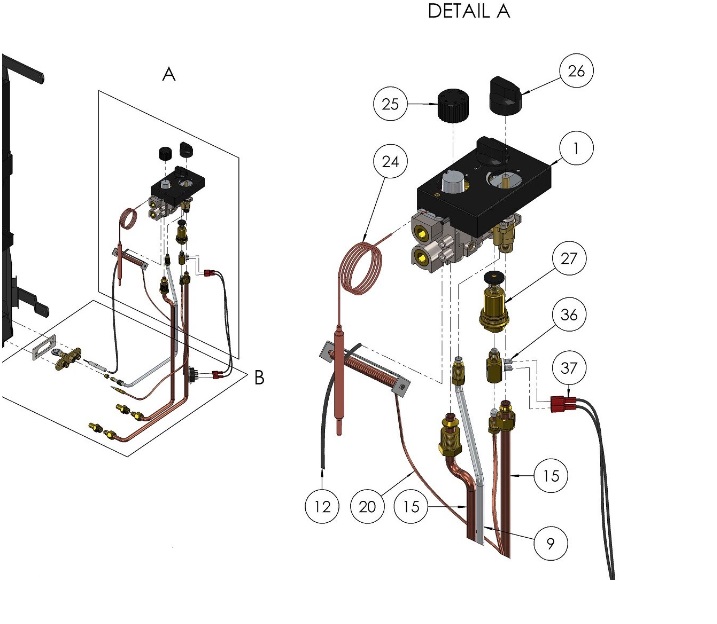 DETAIL A

A

B

26

25

1

24

27

36

37

15

12

20

15

9