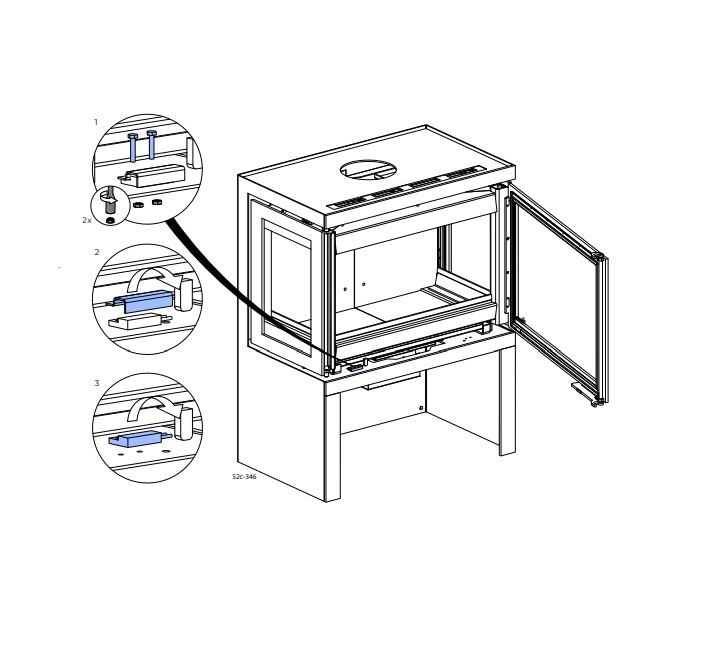 1

2x

2

3

52c-346