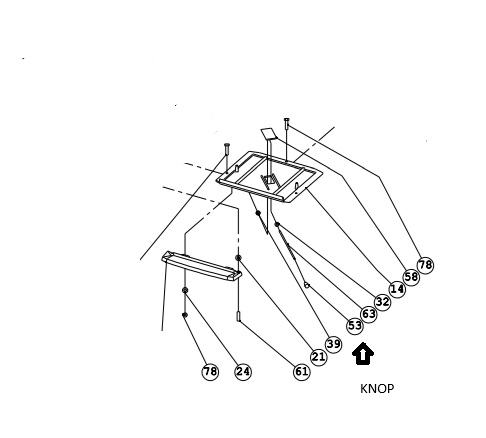 78
58
14
32
63
53
39
21
61
24
78
KNOP