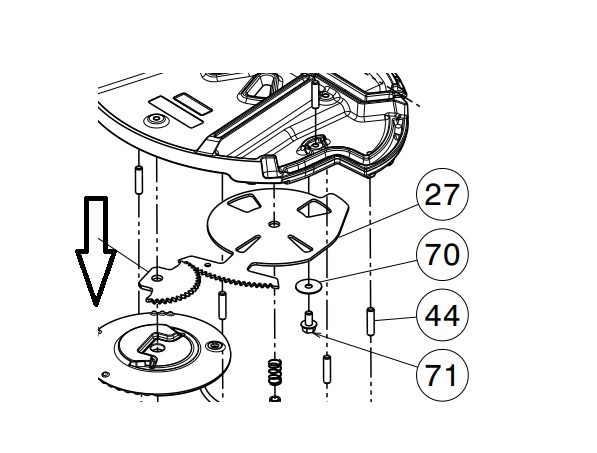 27
70
44
71