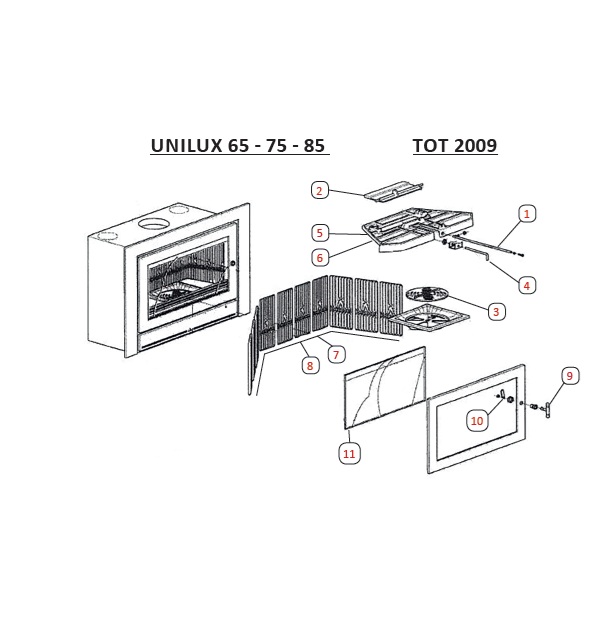 UNILUX 65 - 75 - 85

TOT 2009

2

1

5

6

4

3

7

8

9

10

11